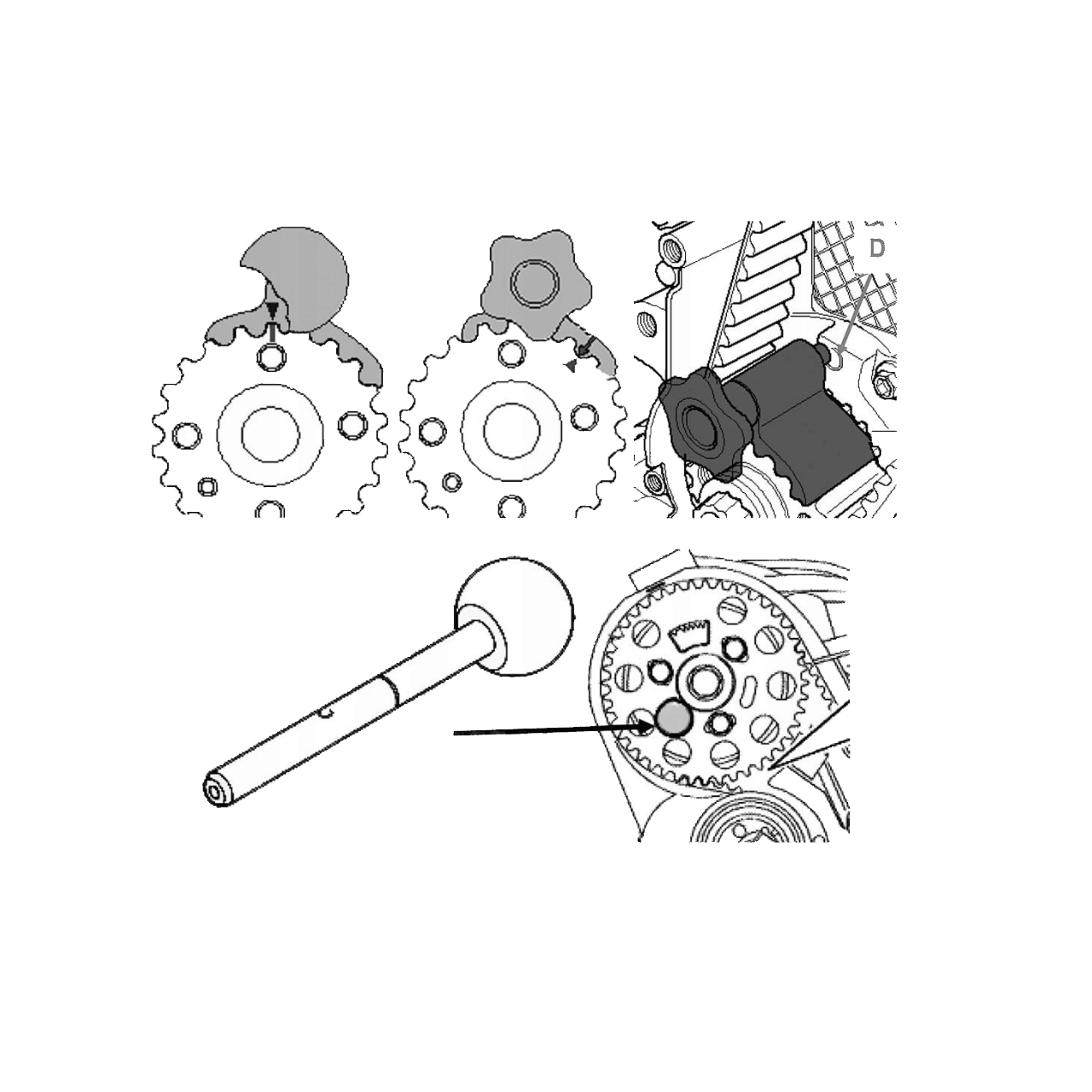 D