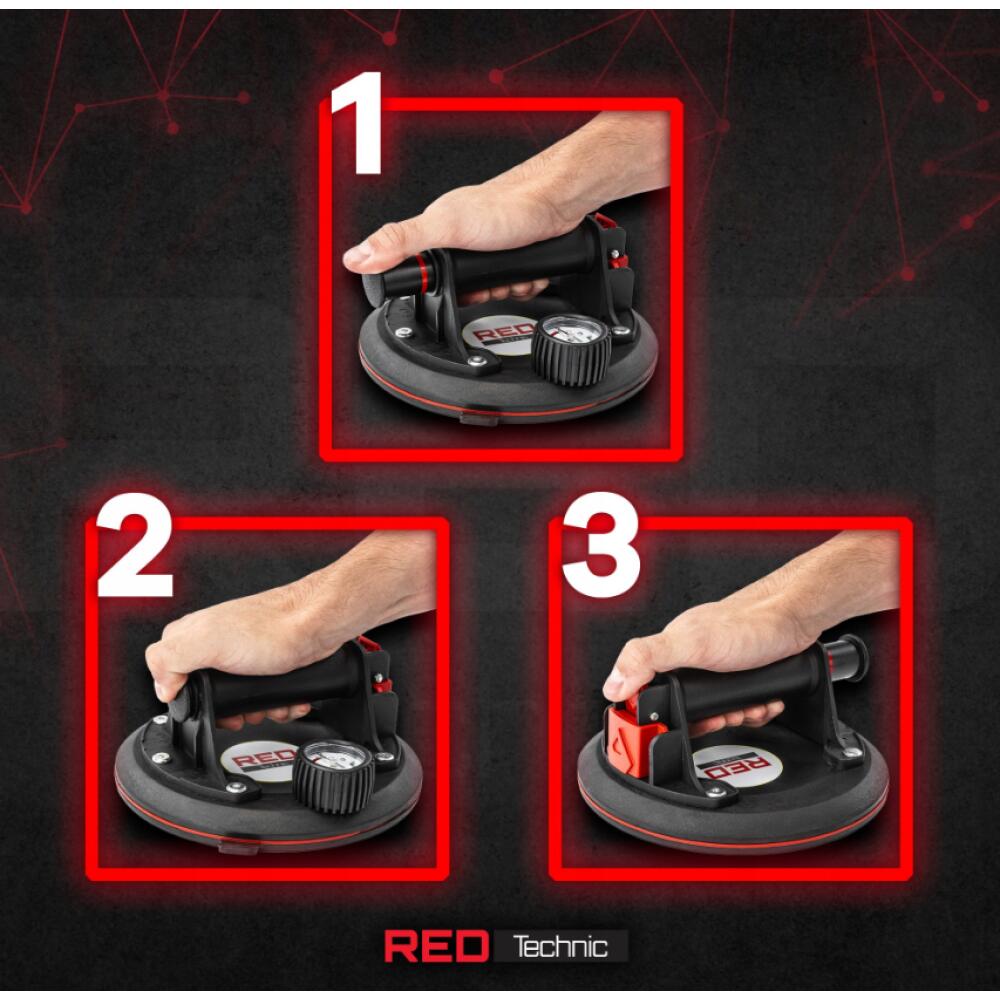 1

RED

2

RED

3

RED

RED Technic