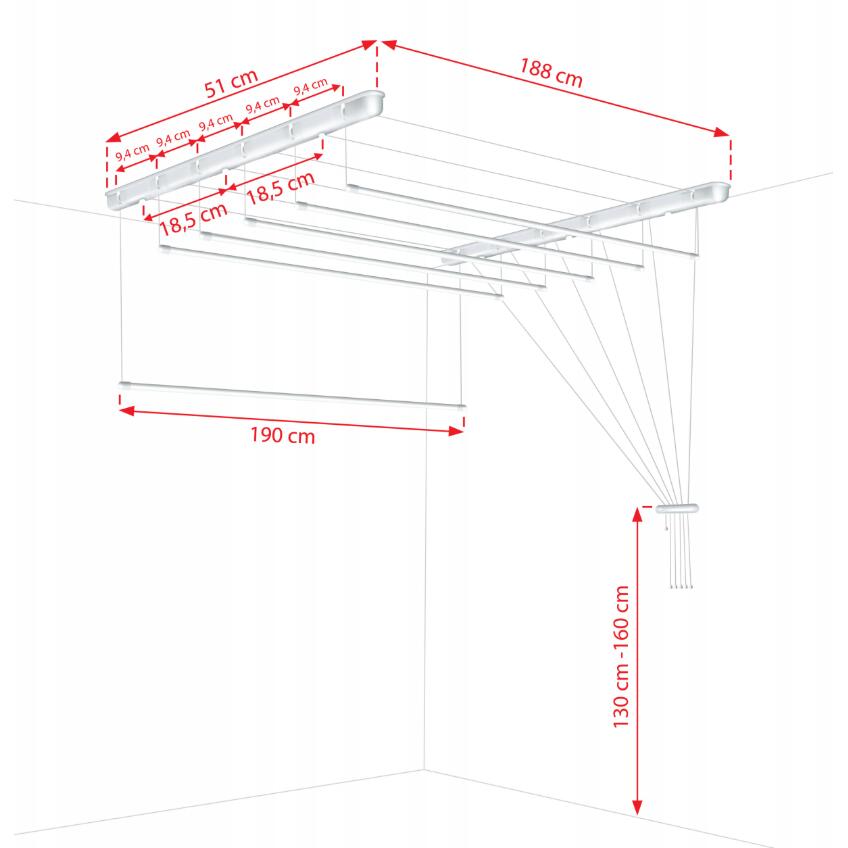 51 cm
188 cm
9,4 cm
9,4 cm
9,4 cm
9,4 cm
9,4 cm
18,5 cm
18,5 cm
190 cm
130 cm -160 cm