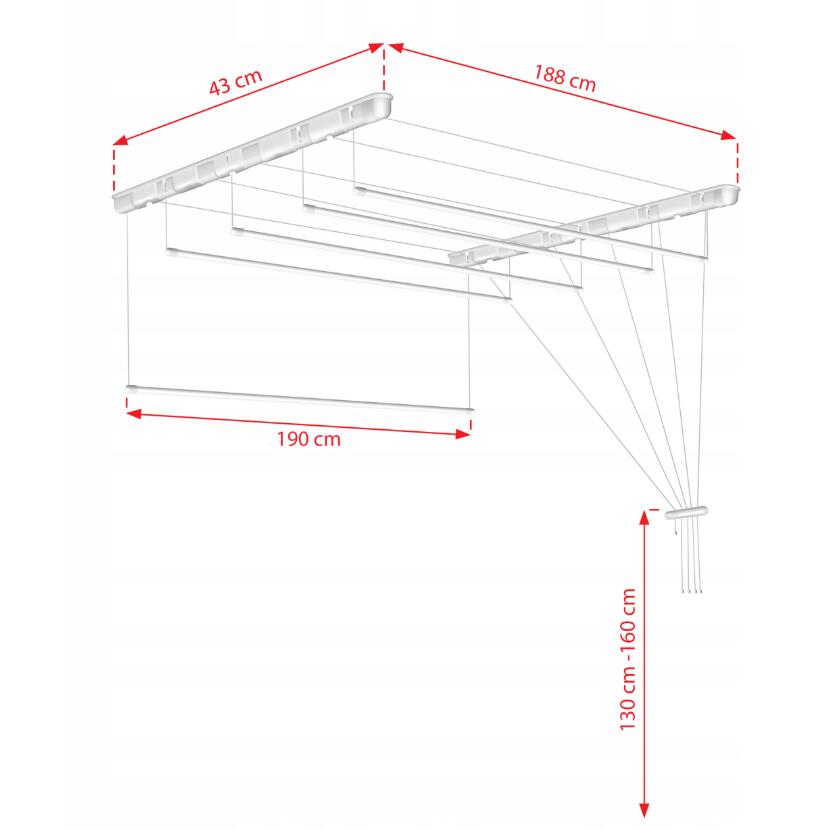 43 cm
188 cm
190 cm
130 cm -160 cm