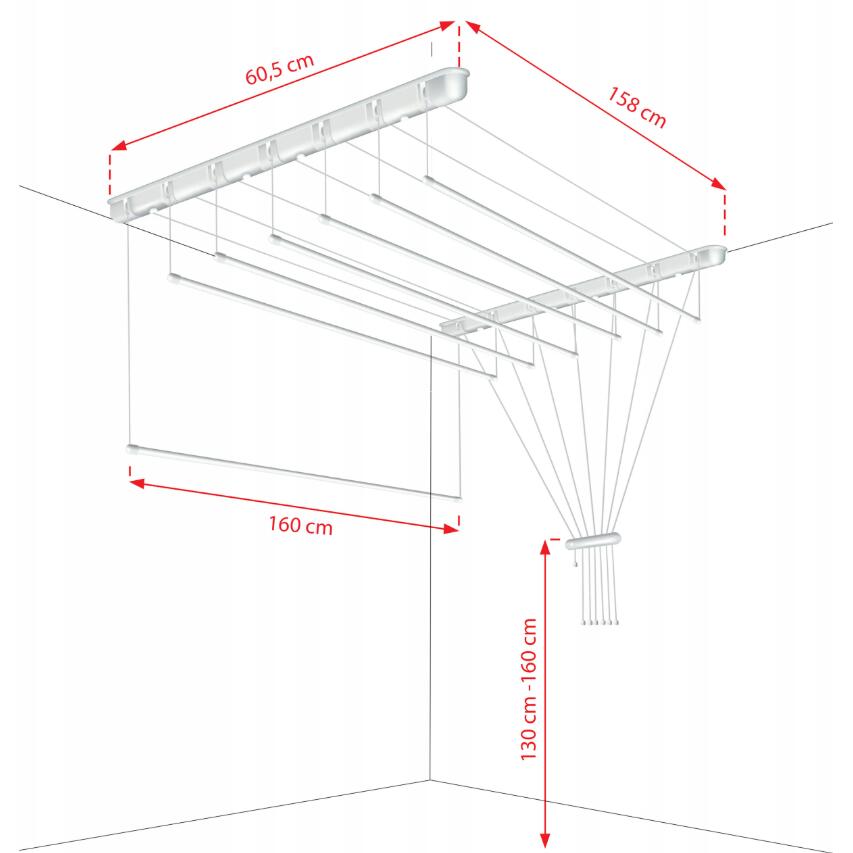 60,5 cm

158 cm

160 cm

130 cm -160 cm