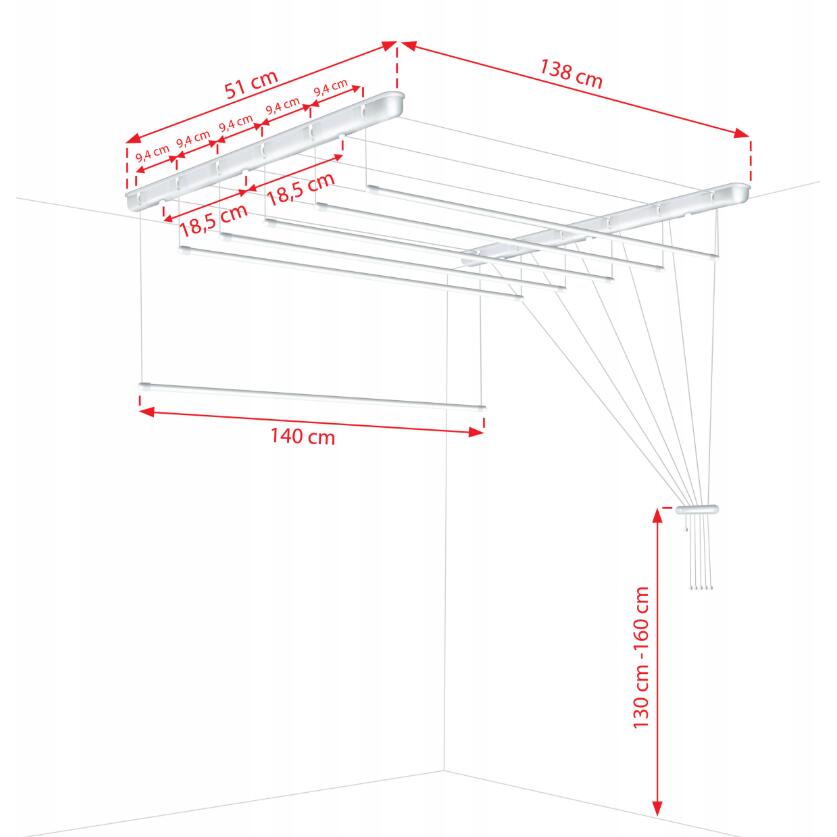 51 cm
138 cm
9,4 cm
9,4 cm
9,4 cm
9,4 cm
9,4 cm
18,5 cm
18,5 cm
140 cm
130 cm -160 cm