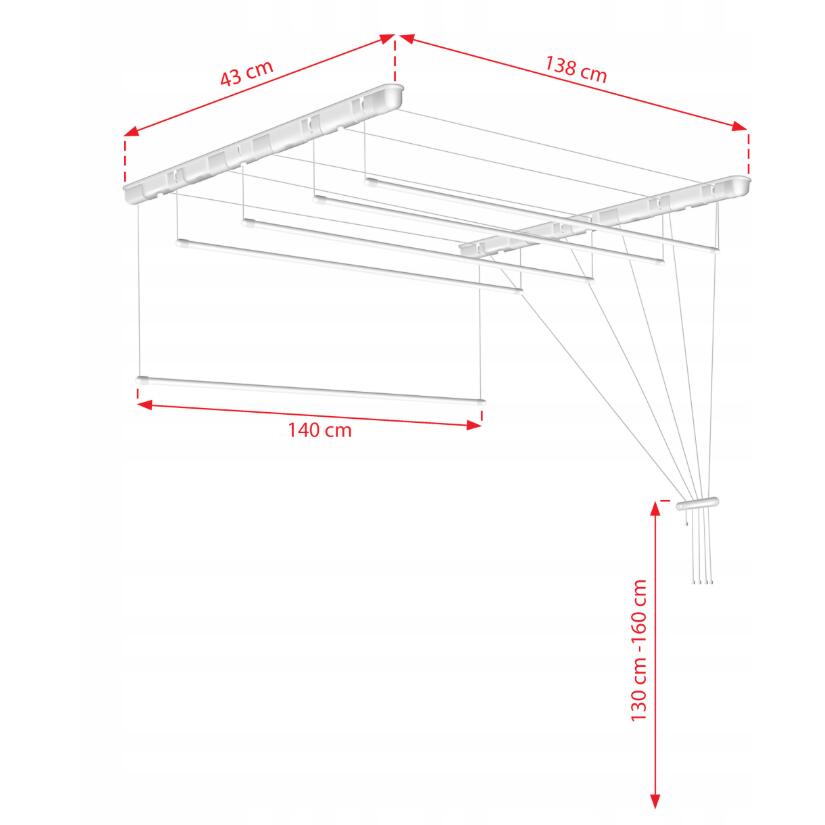 43 cm
138 cm
140 cm
130 cm -160 cm