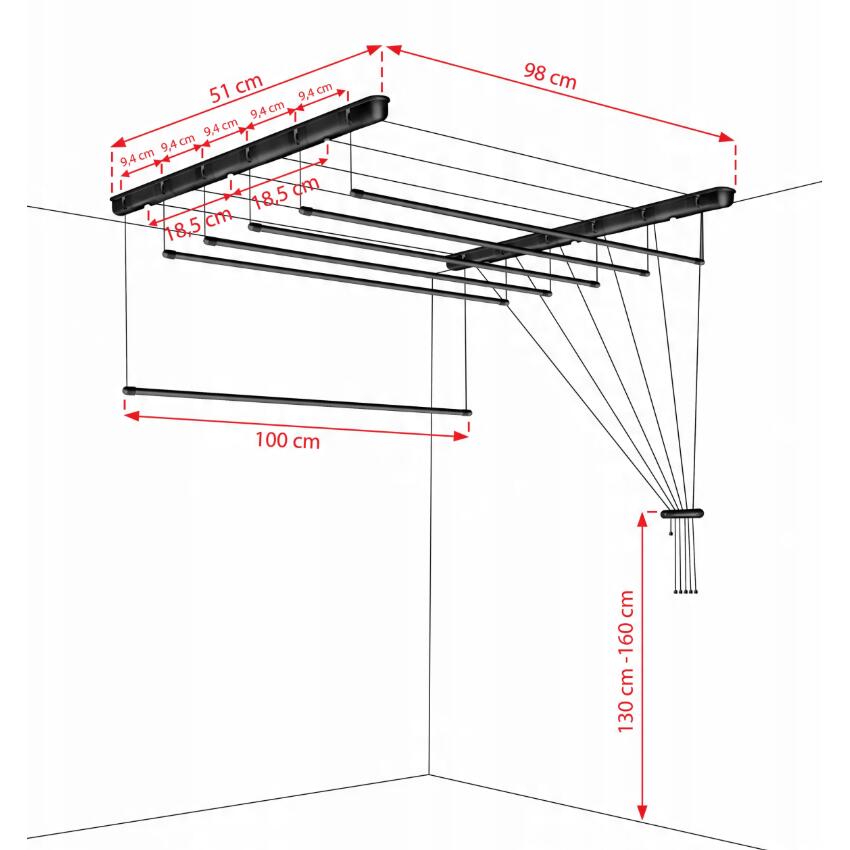 51 cm
98 cm
9,4 cm
9,4 cm
9,4 cm
9,4 cm
9,4 cm
18,5 cm
18,5 cm
100 cm
130 cm -160 cm