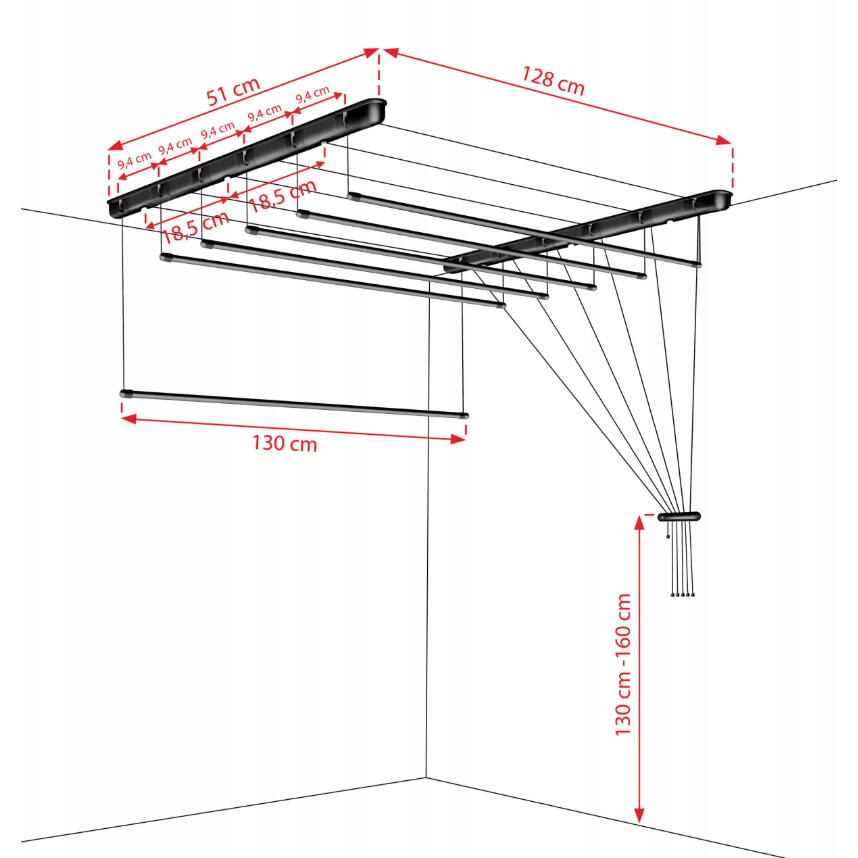 51 cm
128 cm
9,4 cm
9,4 cm
9,4 cm
9,4 cm
9,4 cm
18,5 cm
18,5 cm
130 cm
130 cm -160 cm