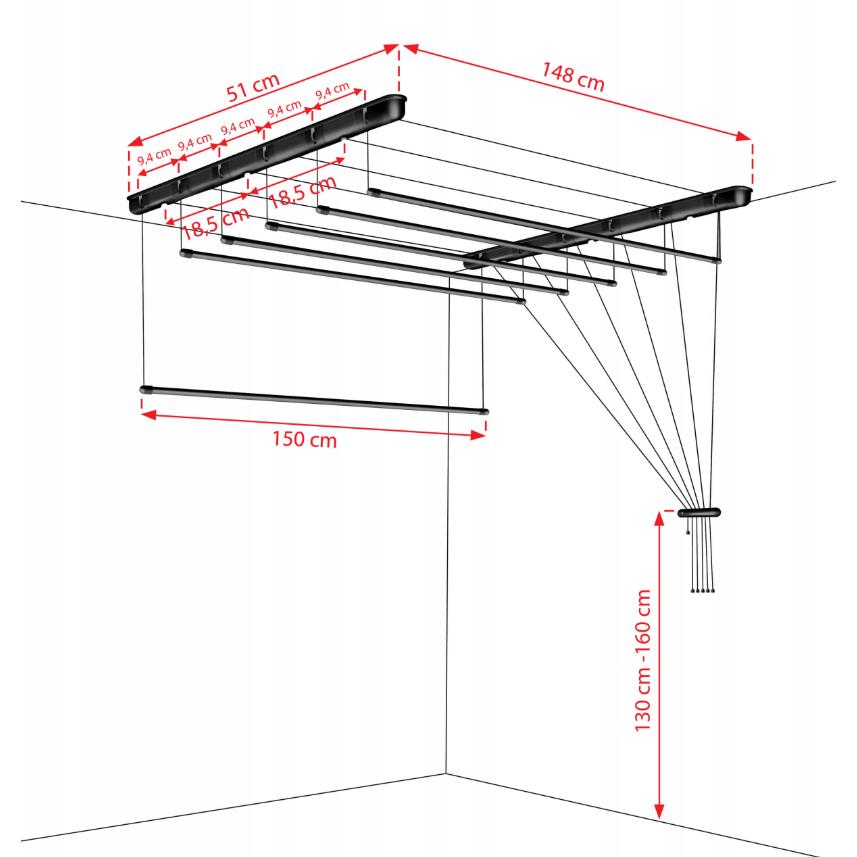 51 cm

148 cm

9,4 cm
9,4 cm
9,4 cm
9,4 cm
9,4 cm

18,5 cm
18,5 cm

150 cm

130 cm -160 cm